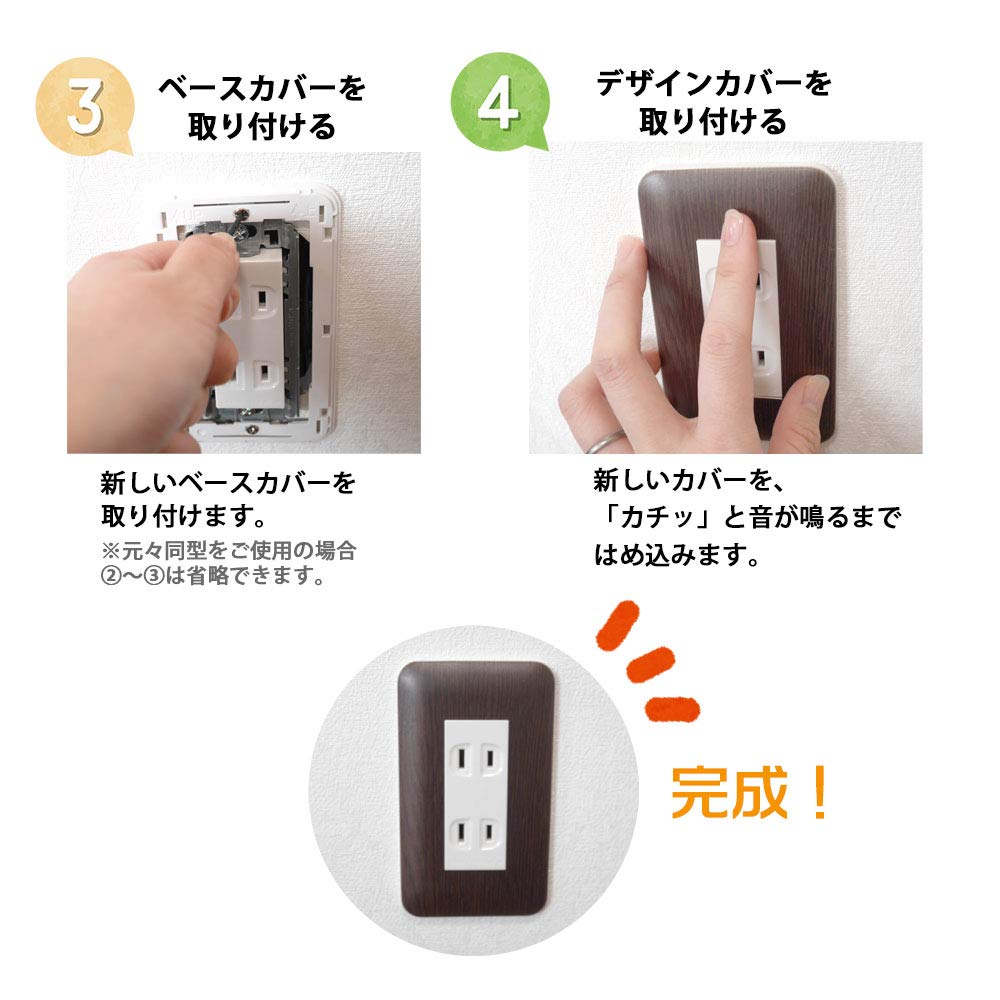 3 ベースカバーを取り付ける

新しいベースカバーを取り付けます。
※元々同型をご使用の場合②〜③は省略できます。

4 デザインカバーを取り付ける

新しいカバーを、「カチッ」と音が鳴るまではめ込みます。

完成！